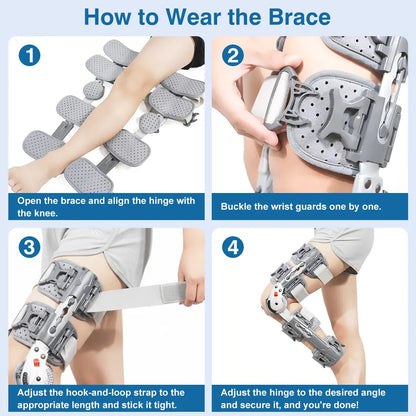 How to Wear the Brace

1

Open the brace and align the hinge with the knee.

2

Buckle the wrist guards one by one.

3

Adjust the hook-and-loop strap to the appropriate length and stick it tight.

4

Adjust the hinge to the desired angle and secure it, and you're done!